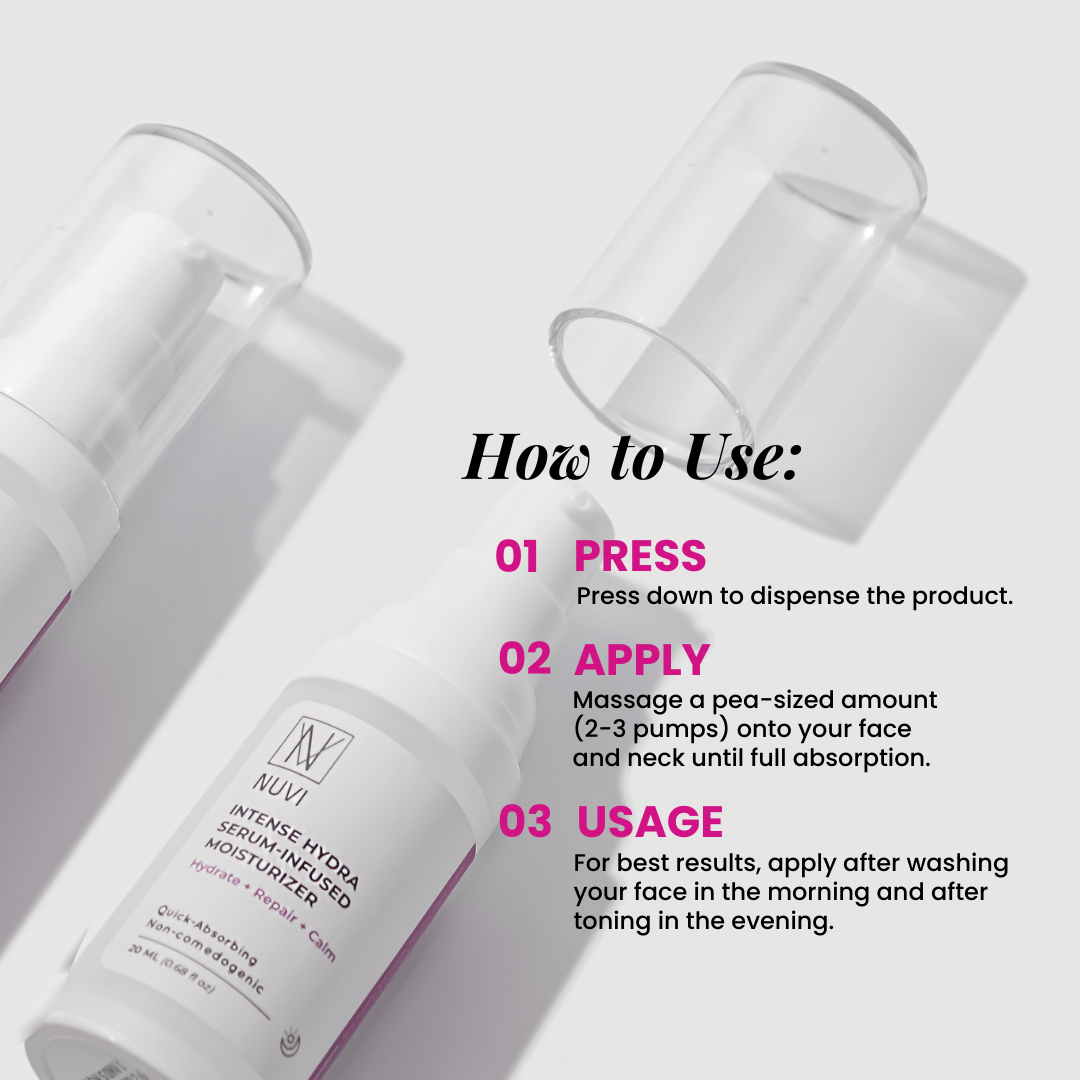 How to Use:

01 PRESS
Press down to dispense the product.

02 APPLY
Massage a pea-sized amount (2-3 pumps) onto your face and neck until full absorption.

03 USAGE
For best results, apply after washing your face in the morning and after toning in the evening.

NUVI
INTENSE HYDRA SERUM-INFUSED MOISTURIZER
Hydrate + Repair + Calm
Quick-Absorbing
Non-comedogenic
20 ML (0.68 fl oz)